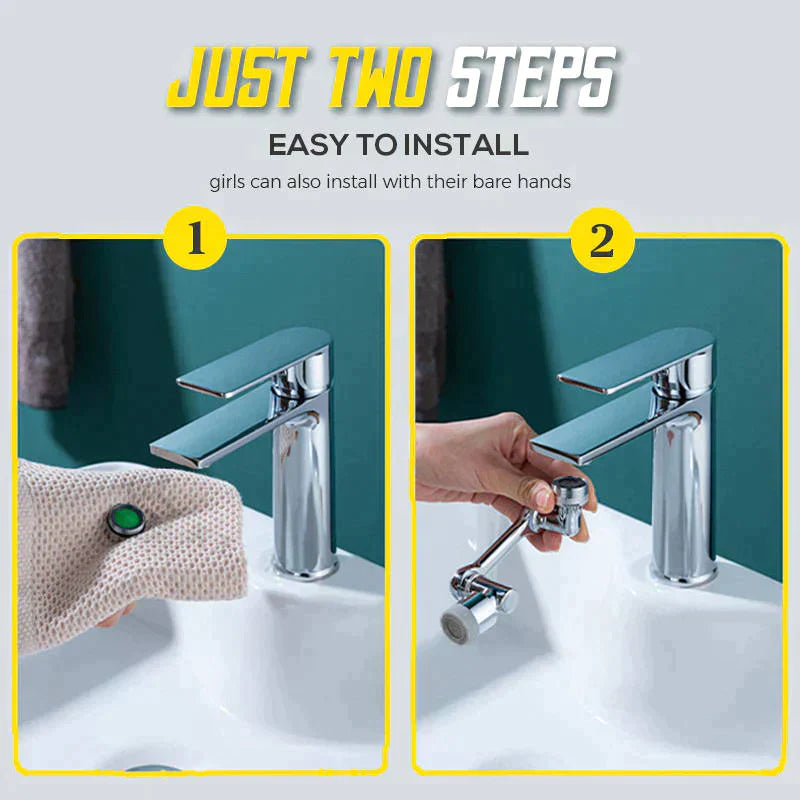 JUST TWO STEPS

EASY TO INSTALL

girls can also install with their bare hands

1

2