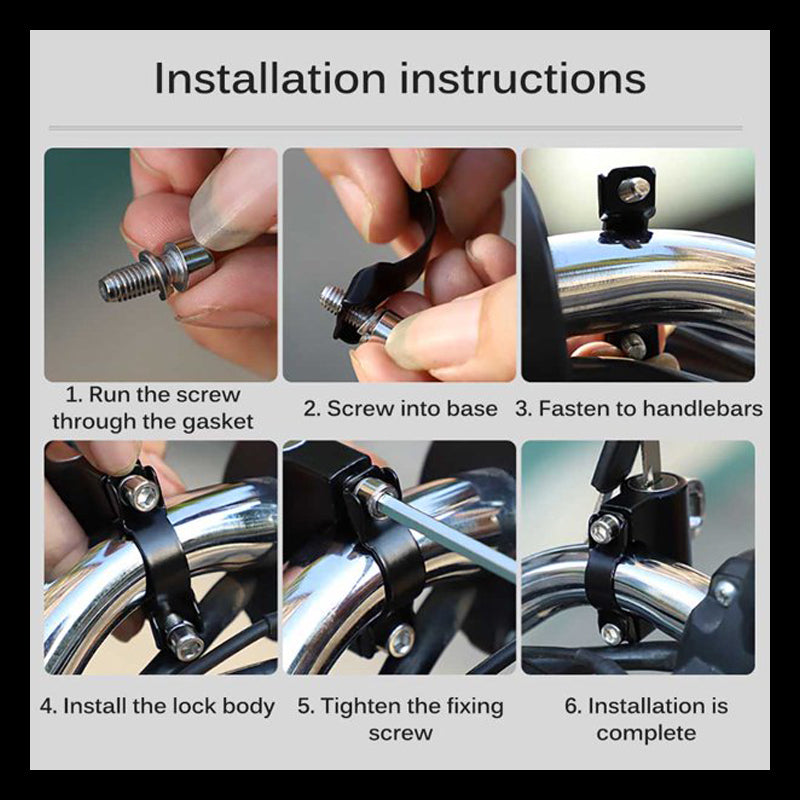 Installation instructions

1. Run the screw through the gasket

2. Screw into base

3. Fasten to handlebars

4. Install the lock body

5. Tighten the fixing screw

6. Installation is complete