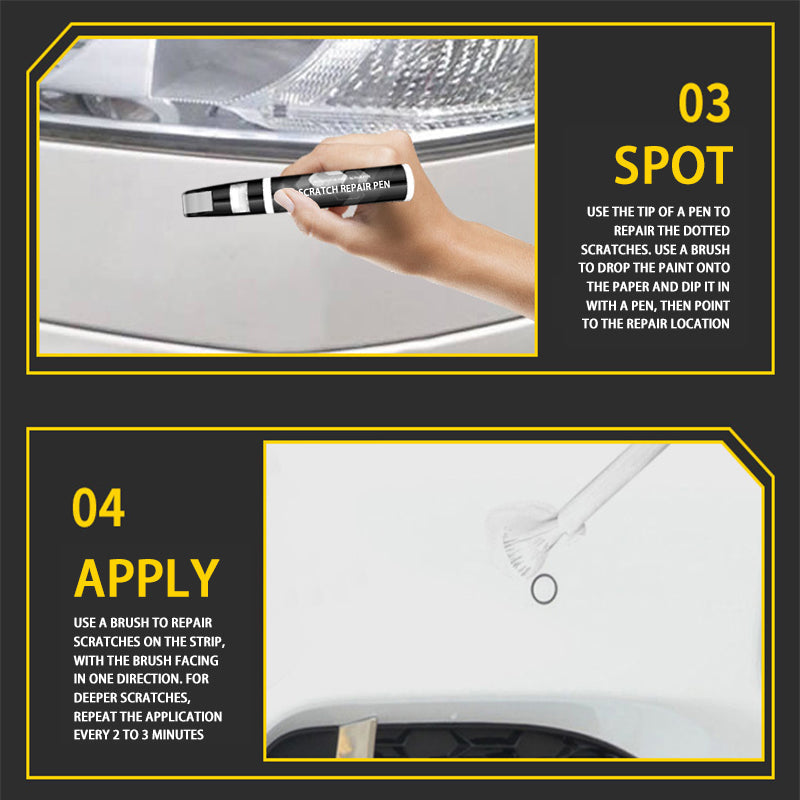 SCRATCH REPAIR PEN

03
SPOT

USE THE TIP OF A PEN TO REPAIR THE DOTTED SCRATCHES. USE A BRUSH TO DROP THE PAINT ONTO THE PAPER AND DIP IT IN WITH A PEN, THEN POINT TO THE REPAIR LOCATION

04
APPLY

USE A BRUSH TO REPAIR SCRATCHES ON THE STRIP, WITH THE BRUSH FACING IN ONE DIRECTION. FOR DEEPER SCRATCHES, REPEAT THE APPLICATION EVERY 2 TO 3 MINUTES