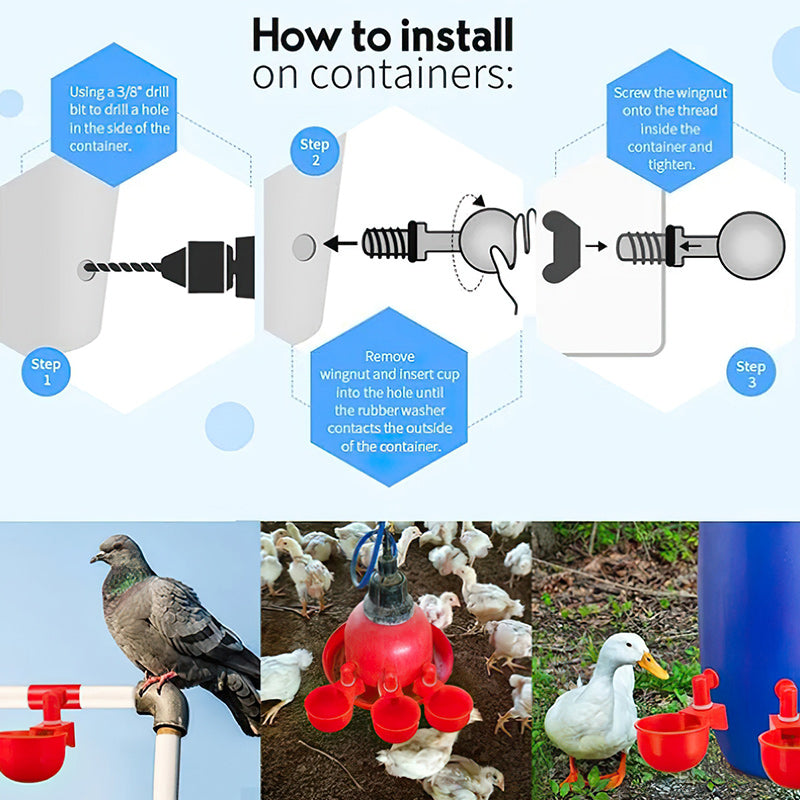 How to install on containers:

Using a 3/8" drill bit to drill a hole in the side of the container.

Step 1

Step 2

Remove wingnut and insert cup into the hole until the rubber washer contacts the outside of the container.

Screw the wingnut onto the thread inside the container and tighten.

Step 3