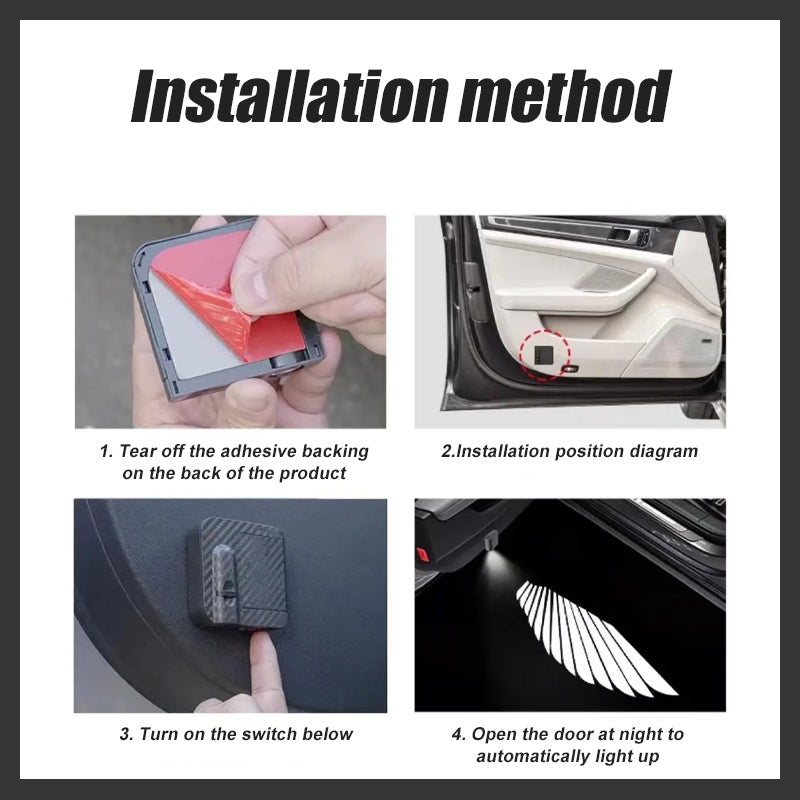 Installation method

1. Tear off the adhesive backing on the back of the product

2.Installation position diagram

3. Turn on the switch below

4. Open the door at night to automatically light up